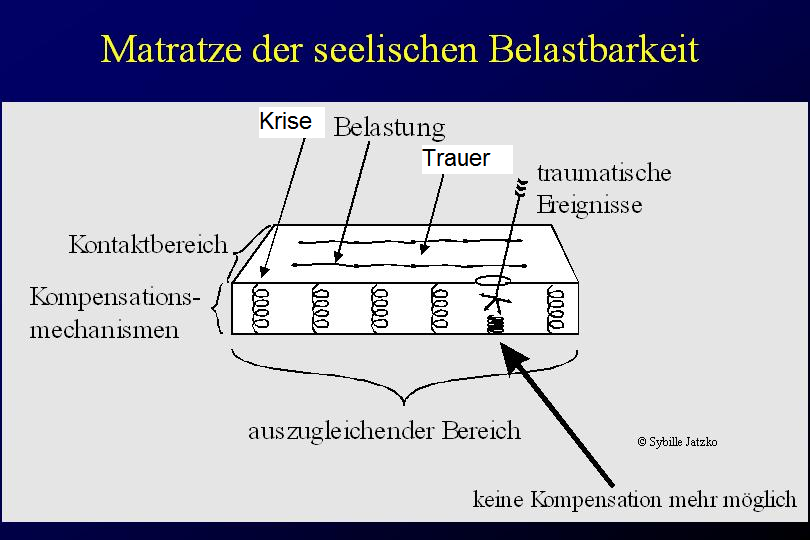 Matratze der seelischen Belastbarkeit

Krise

Belastung

Trauer

traumatische Ereignisse

Kontaktbereich

Kompensations-mechanismen

auszugleichender Bereich

© Sybille Jatzko

keine Kompensation mehr möglich