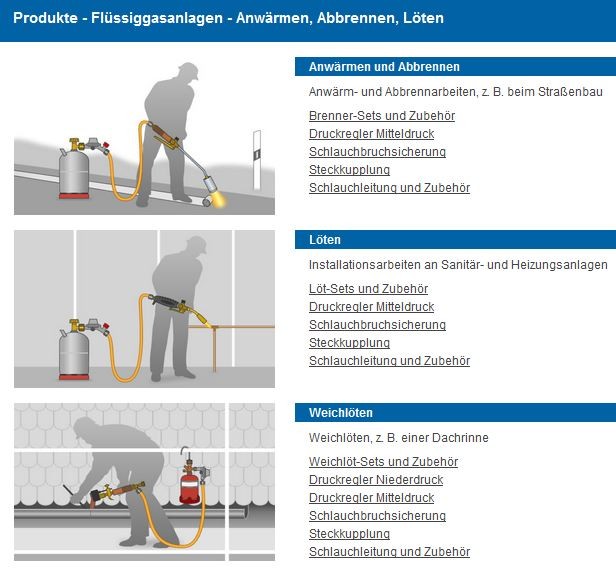 Produkte - Flüssiggasanlagen - Anwärmen, Abbrennen, Löten

Anwärmen und Abbrennen

Anwärm- und Abbrennarbeiten, z. B. beim Straßenbau

Brenner-Sets und Zubehör
Druckregler Mitteldruck
Schlauchbruchsicherung
Steckkupplung
Schlauchleitung und Zubehör

Löten

Installationsarbeiten an Sanitär- und Heizungsanlagen

Löt-Sets und Zubehör
Druckregler Mitteldruck
Schlauchbruchsicherung
Steckkupplung
Schlauchleitung und Zubehör

Weichlöten

Weichlöten, z. B. einer Dachrinne

Weichlöt-Sets und Zubehör
Druckregler Niederdruck
Druckregler Mitteldruck
Schlauchbruchsicherung
Steckkupplung
Schlauchleitung und Zubehör