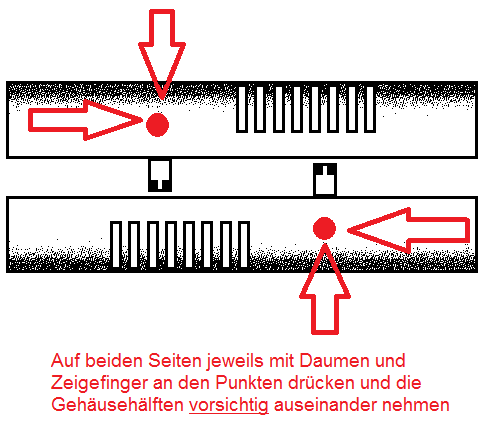 Auf beiden Seiten jeweils mit Daumen und Zeigefinger an den Punkten drücken und die Gehäusehälften vorsichtig auseinander nehmen