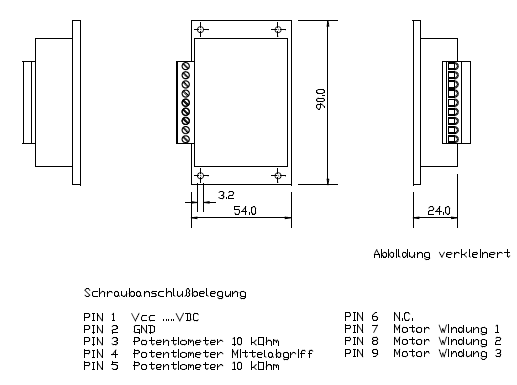 90.0

3.2

54.0

24.0

Abbildung verkleinert

Schraubanschlußbelegung

PIN 1 Vcc ....VDC
PIN 2 GND
PIN 3 Potentiometer 10 kOhm
PIN 4 Potentiometer Mittelabgriff
PIN 5 Potentiometer 10 kOhm

PIN 6 N.C.
PIN 7 Motor Windung 1
PIN 8 Motor Windung 2
PIN 9 Motor Windung 3